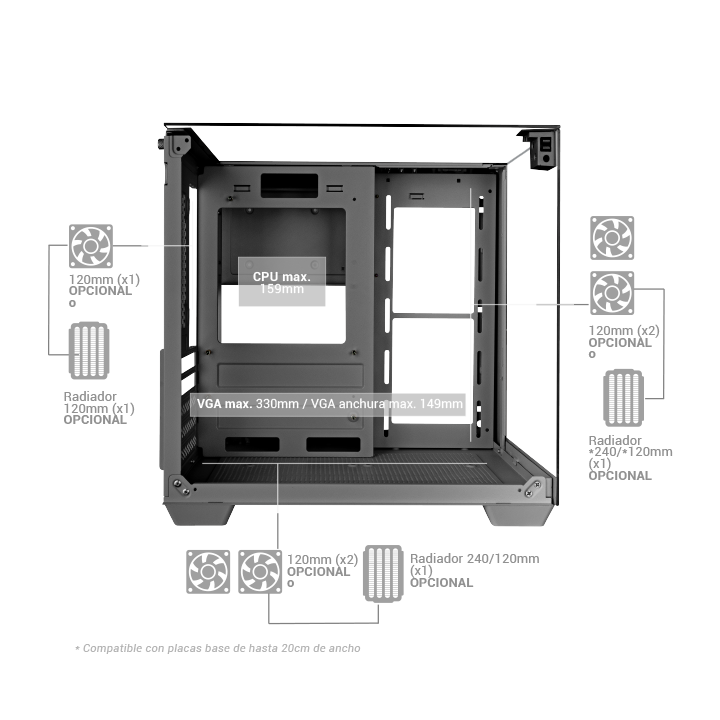 120mm (x1)
OPCIONAL
o

Radiador
120mm (x1)
OPCIONAL

CPU max.
159mm

VGA max. 330mm / VGA anchura max. 149mm

120mm (x2)
OPCIONAL
o

Radiador
*240/*120mm
(x1)
OPCIONAL

120mm (x2)
OPCIONAL
o

Radiador 240/120mm
(x1)
OPCIONAL

* Compatible con placas base de hasta 20cm de ancho