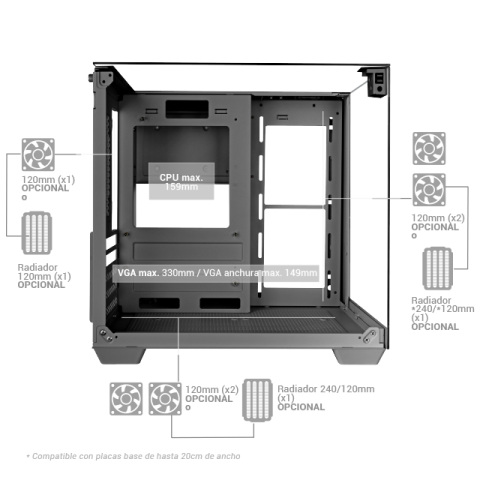 120mm (x1)
OPCIONAL
o

Radiador
120mm (x1)
OPCIONAL

CPU max.
159mm

VGA max. 330mm / VGA anchura max. 149mm

120mm (x2)
OPCIONAL
o

Radiador
*240/*120mm
(x1)
OPCIONAL

120mm (x2)
OPCIONAL
o

Radiador 240/120mm
(x1)
OPCIONAL

* Compatible con placas base de hasta 20cm de ancho