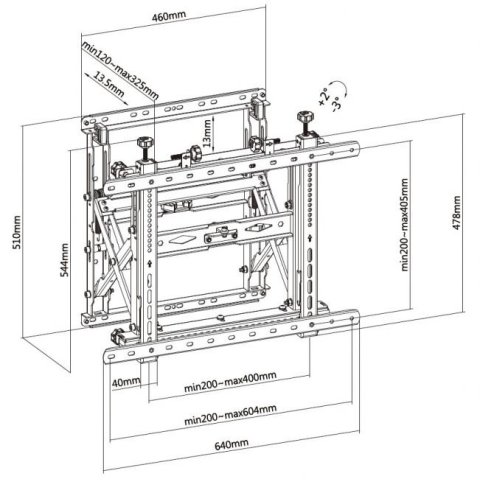 460mm

min120~max325mm

13.5mm

+2°
-3°

13mm

510mm

544mm

min200~max405mm

478mm

40mm

min200~max400mm

min200~max604mm

640mm