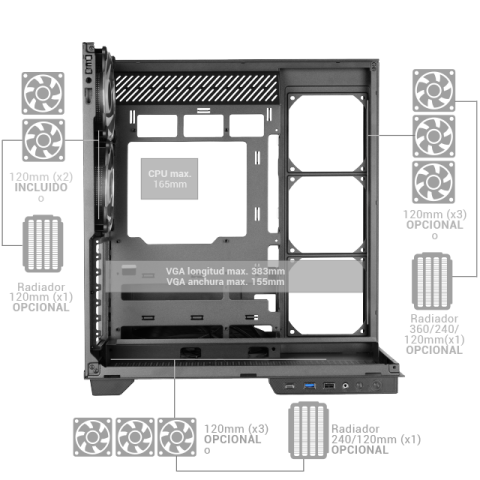 120mm (x2)
INCLUIDO
o

Radiador
120mm (x1)
OPCIONAL

CPU max.
165mm

VGA longitud max. 383mm
VGA anchura max. 155mm

120mm (x3)
OPCIONAL
o

Radiador
360/240/
120mm(x1)
OPCIONAL

120mm (x3)
OPCIONAL
o

Radiador
240/120mm (x1)
OPCIONAL